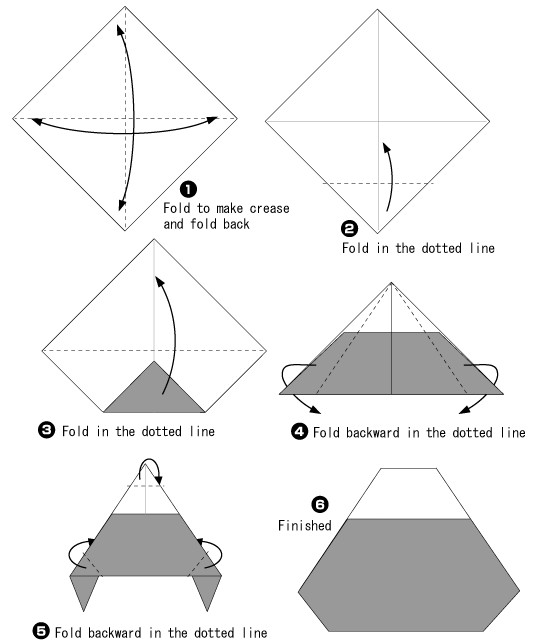 ❶ Fold to make crease and fold back

❷ Fold in the dotted line

❸ Fold in the dotted line

❹ Fold backward in the dotted line

❺ Fold backward in the dotted line

❻ Finished