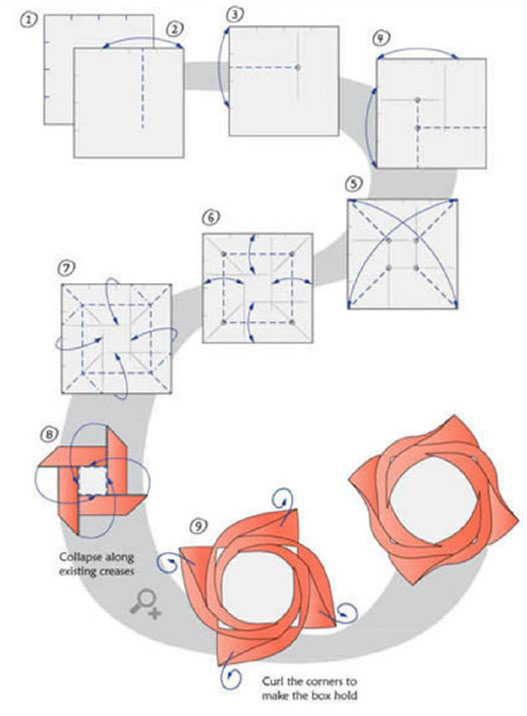 1
2
3
4
5
6
7
8
Collapse along existing creases
9
Curl the corners to make the box hold