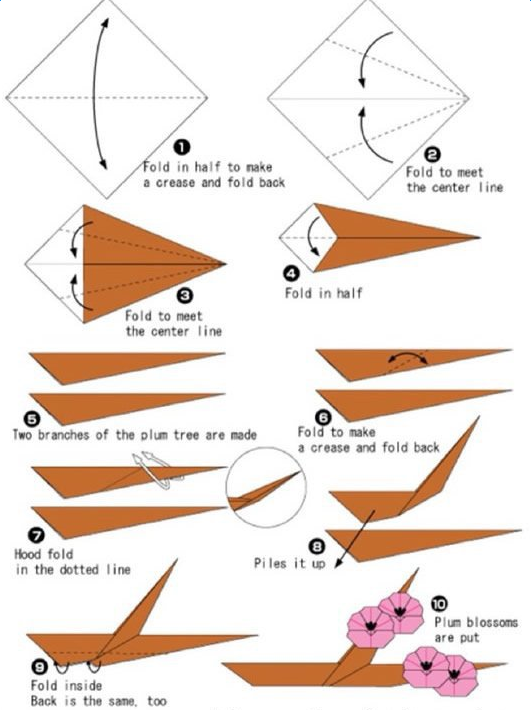 1
Fold in half to make a crease and fold back

2
Fold to meet the center line

3
Fold to meet the center line

4
Fold in half

5
Two branches of the plum tree are made

6
Fold to make a crease and fold back

7
Hood fold in the dotted line

8
Piles it up

9
Fold inside
Back is the same, too

10
Plum blossoms are put