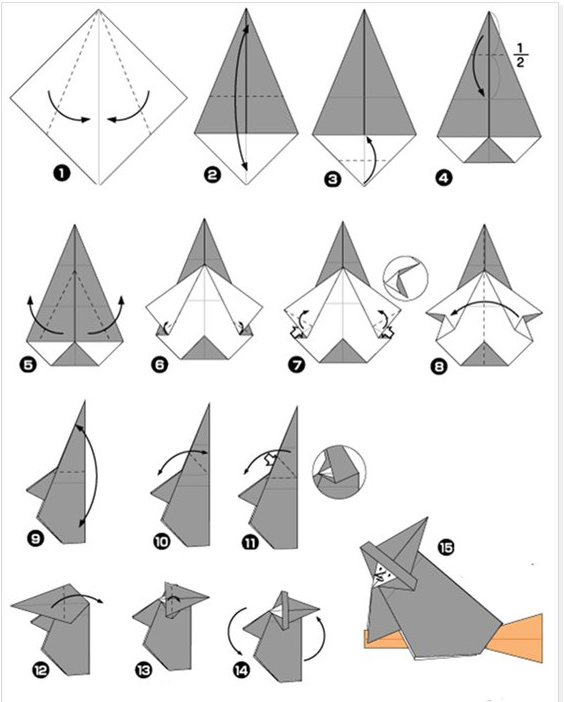 1
2
3
$\frac{1}{2}$
4
5
6
7
8
9
10
11
15
12
13
14