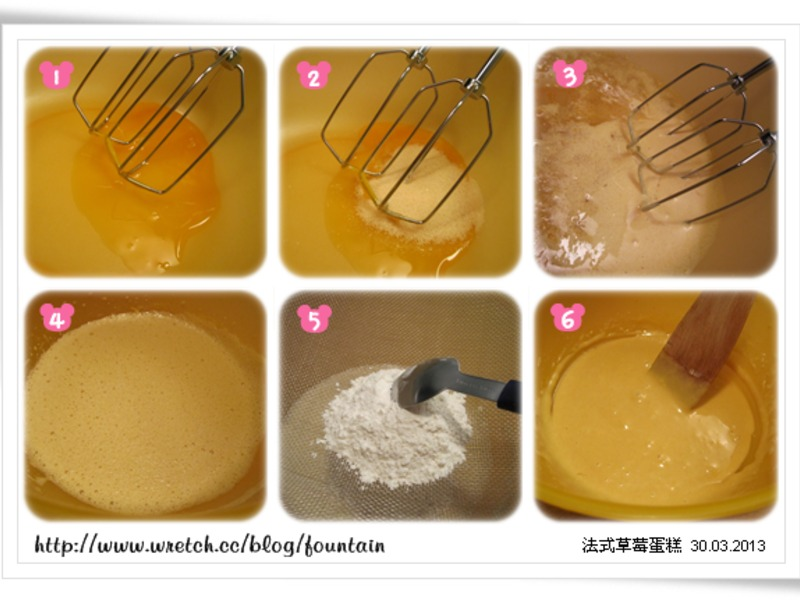 1

2

3

4

5

6

http://www.wretch.cc/blog/fountain

法式草莓蛋糕 30.03.2013