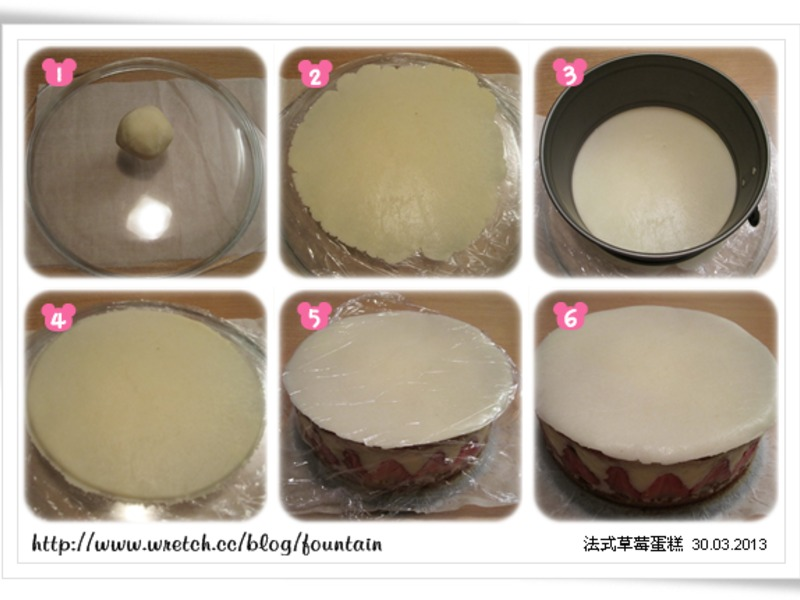 1

2

3

4

5

6

http://www.wretch.cc/blog/fountain

法式草莓蛋糕 30.03.2013