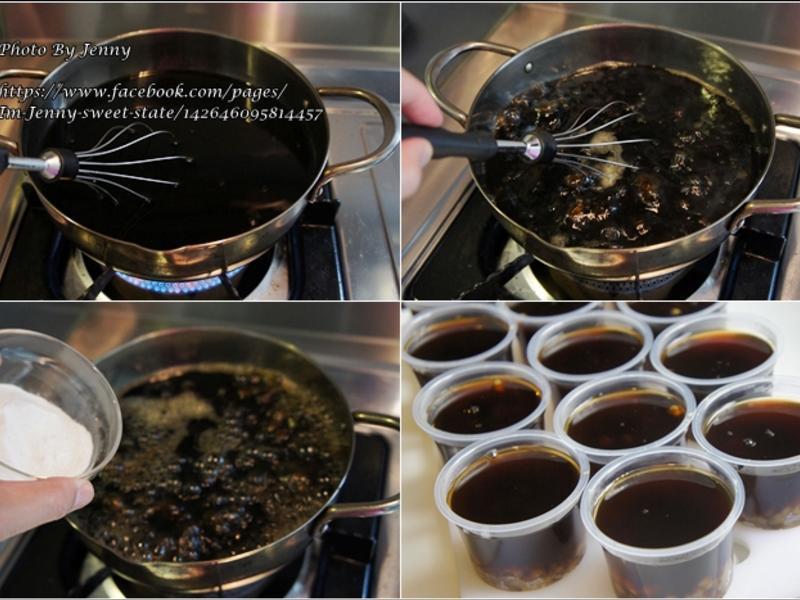 Photo By Jenny
https://www.facebook.com/pages/Im-Jenny-sweet-state/142646095814457