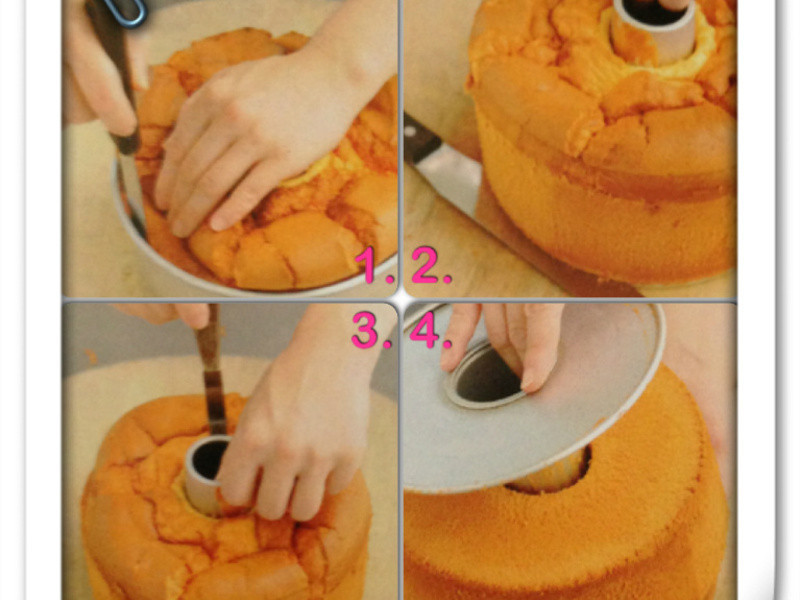 1. 2.
3. 4.