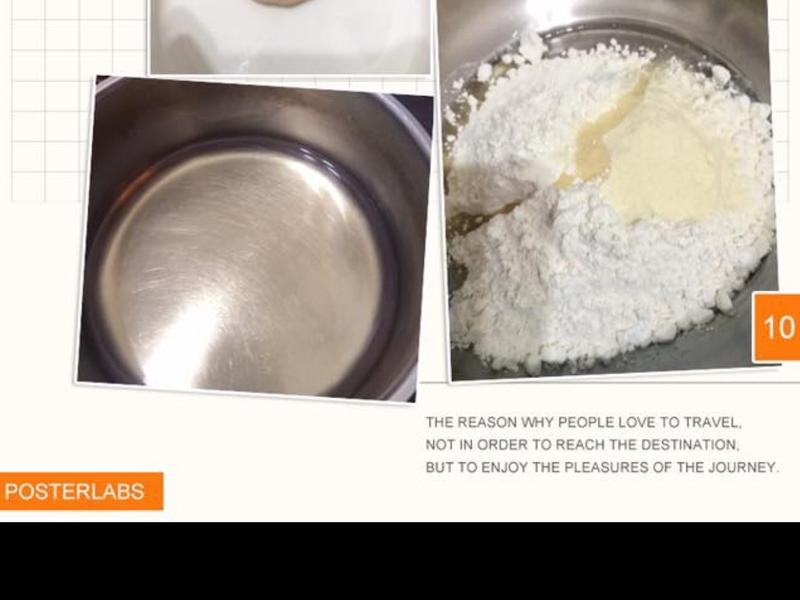 10

THE REASON WHY PEOPLE LOVE TO TRAVEL, NOT IN ORDER TO REACH THE DESTINATION, BUT TO ENJOY THE PLEASURES OF THE JOURNEY.

POSTERLABS