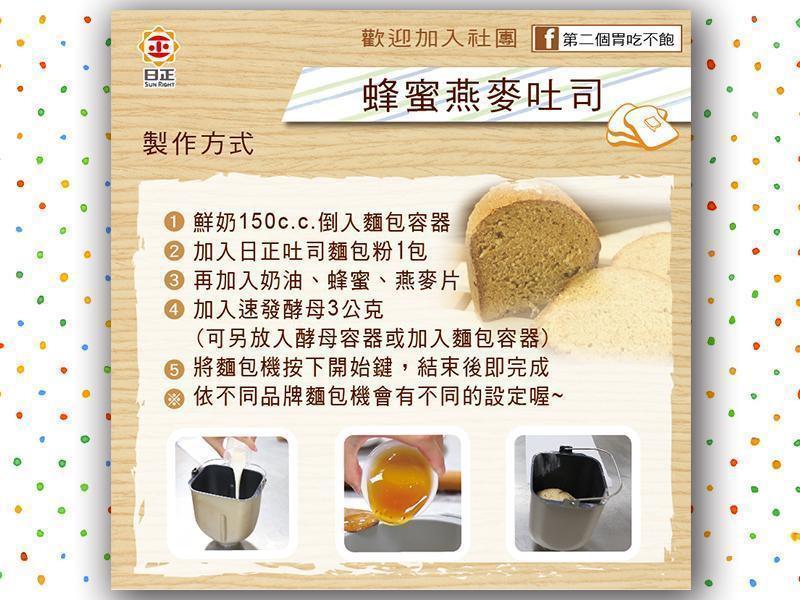 日正
SUN RIGHT

歡迎加入社團 f 第二個胃吃不飽

蜂蜜燕麥吐司

製作方式

❶ 鮮奶150c.c.倒入麵包容器
❷ 加入日正吐司麵包粉1包
❸ 再加入奶油、蜂蜜、燕麥片
❹ 加入速發酵母3公克
(可另放入酵母容器或加入麵包容器)
❺ 將麵包機按下開始鍵，結束後即完成
※ 依不同品牌麵包機會有不同的設定喔~