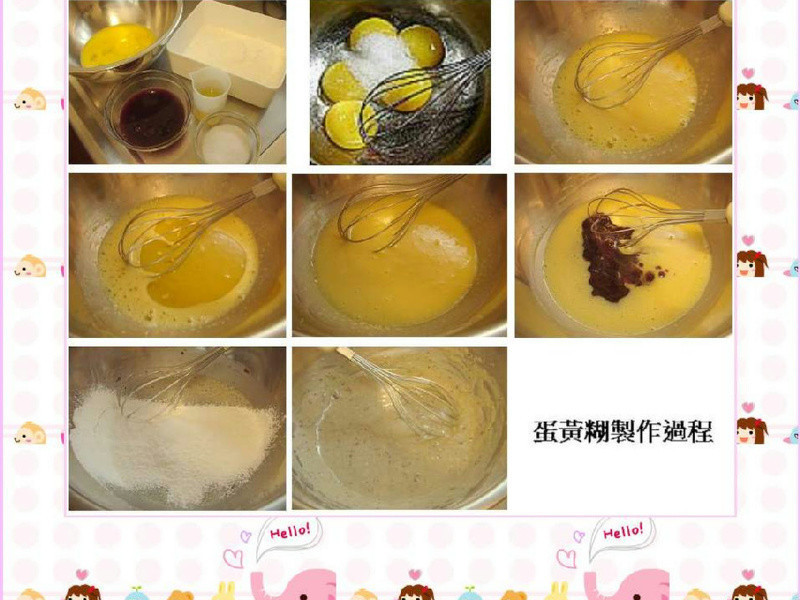 蛋黃糊製作過程

Hello!

Hello!